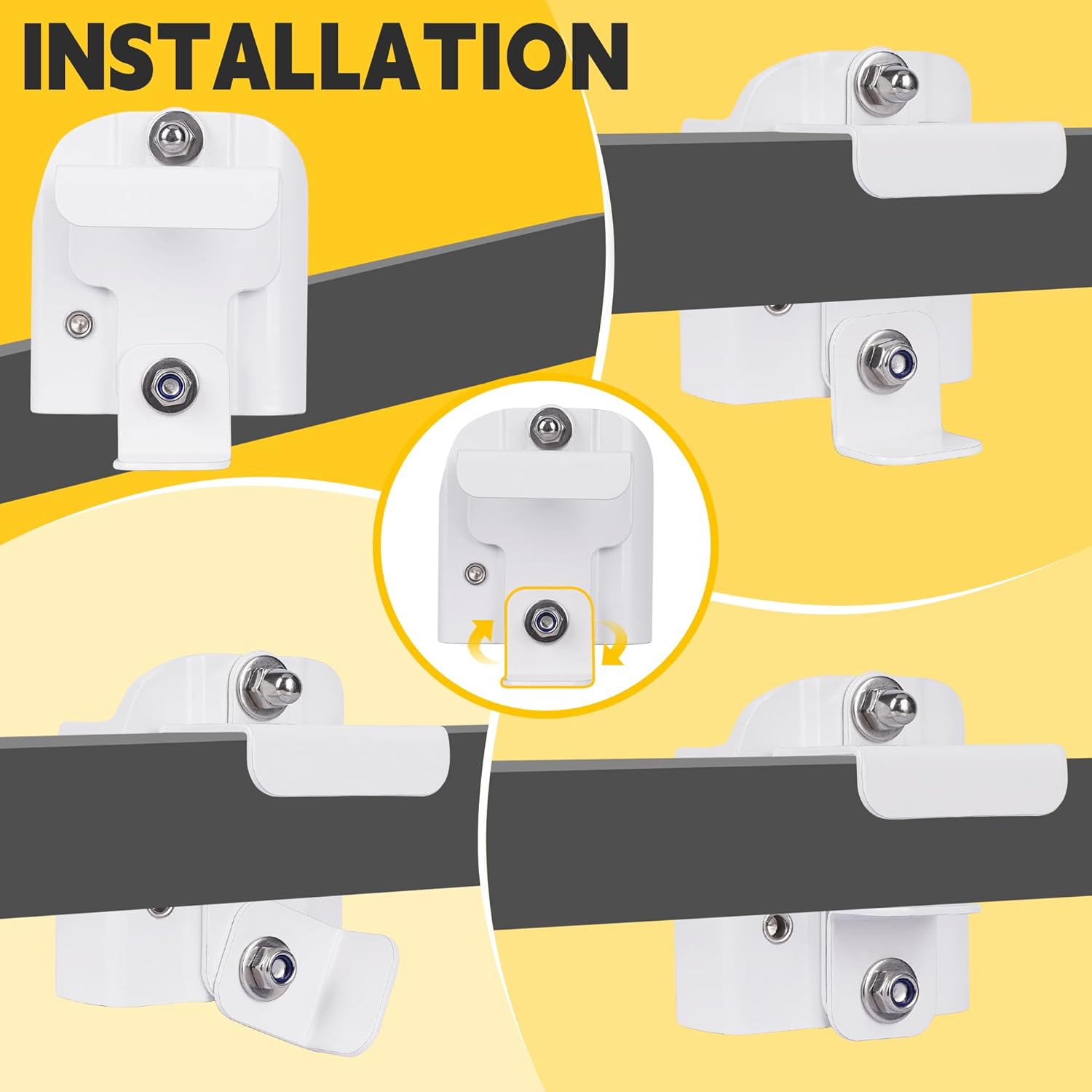 INSTALLATION